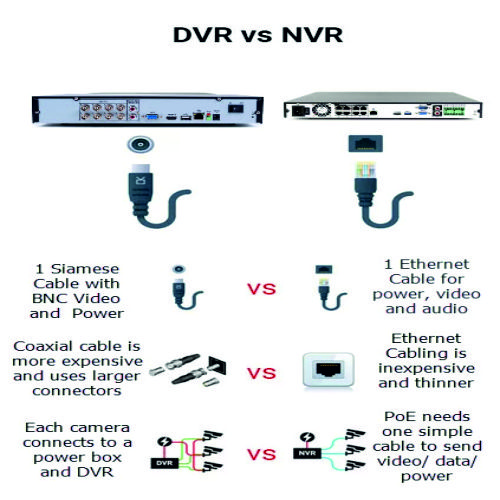 DVR vs NVR

1 Siamese Cable with BNC Video and Power

VS

1 Ethernet Cable for power, video and audio

Coaxial cable is more expensive and uses larger connectors

VS

Ethernet Cabling is inexpensive and thinner

Each camera connects to a power box and DVR

DVR

VS

NVR

PoE needs one simple cable to send video/ data/ power